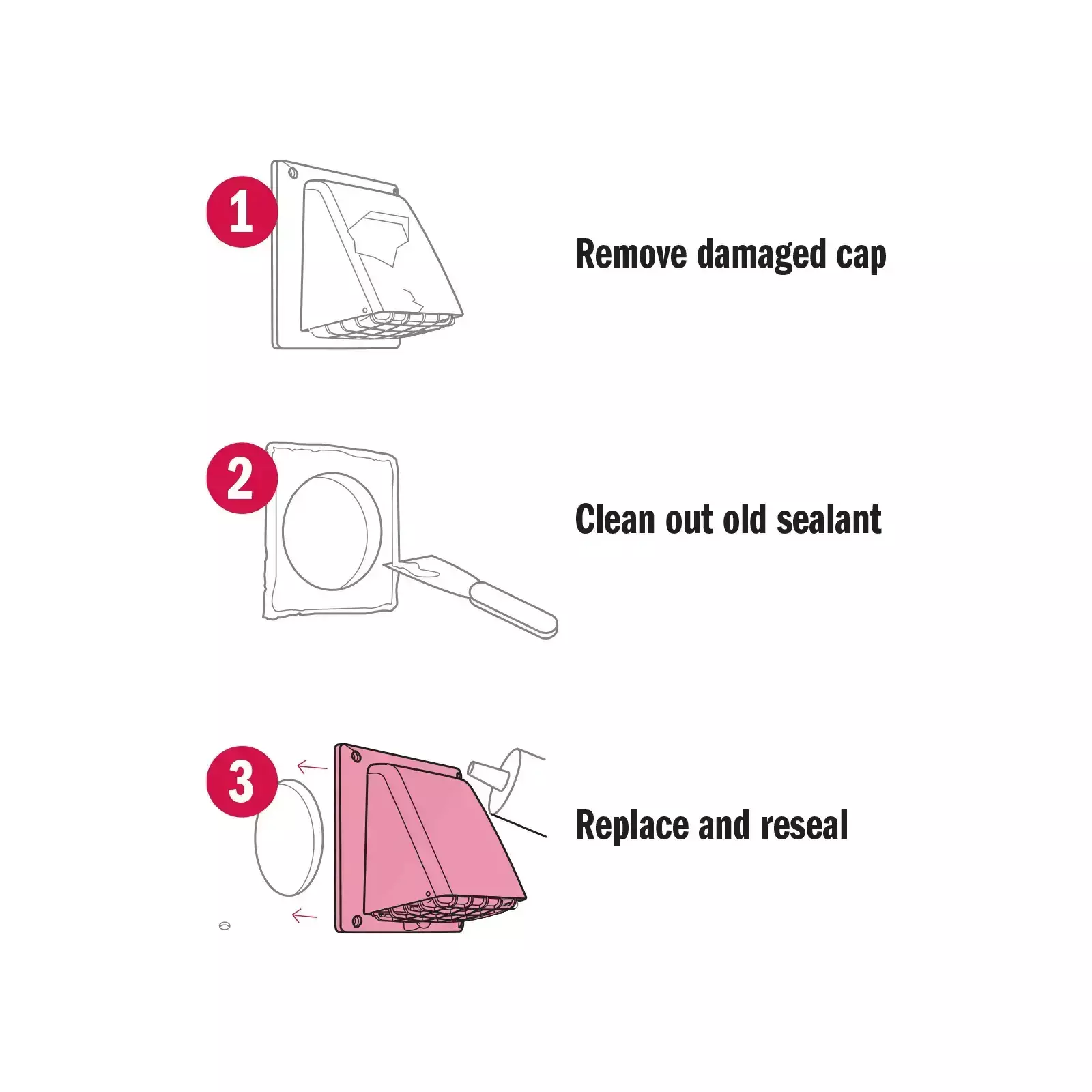 1

Remove damaged cap

2

Clean out old sealant

3

Replace and reseal