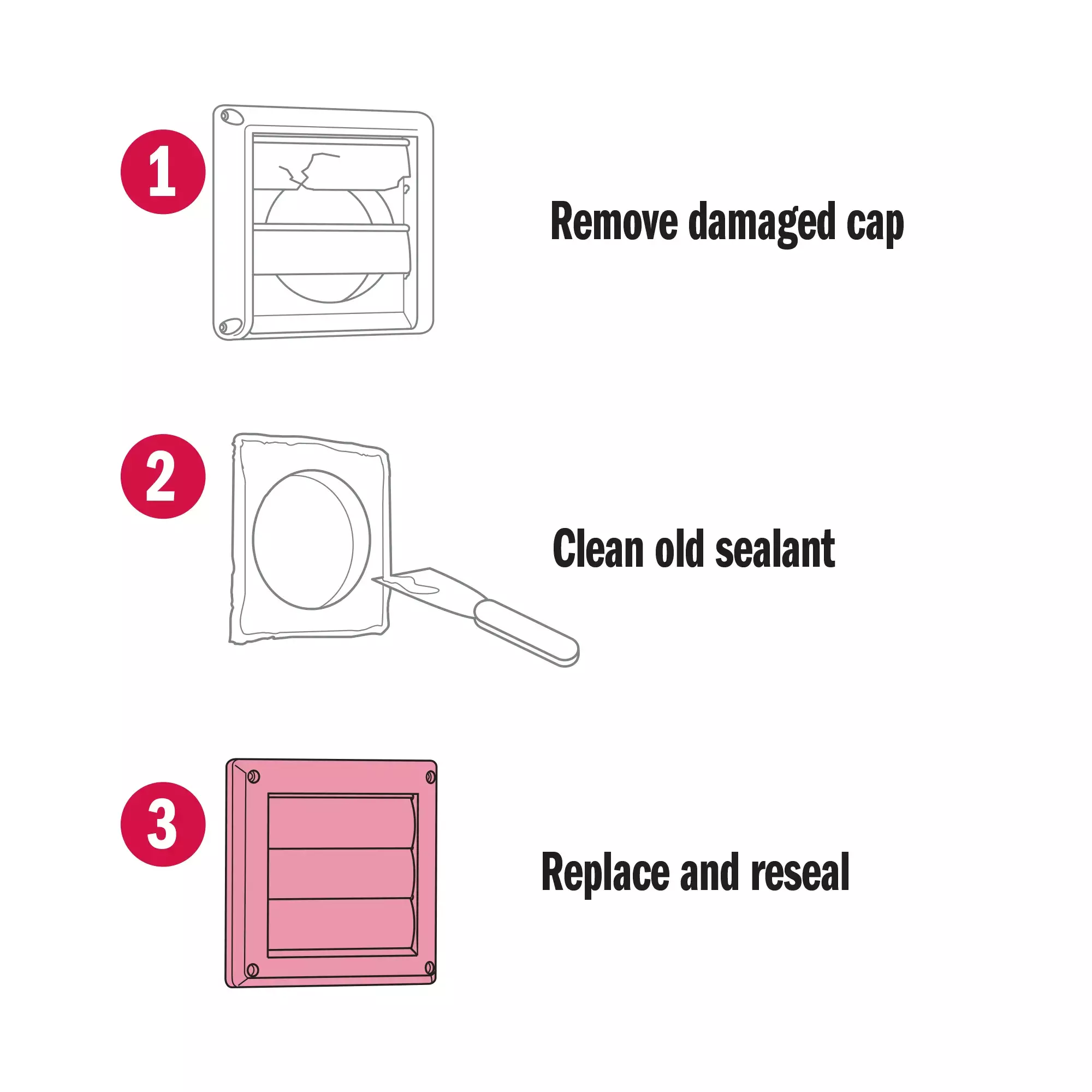 1

Remove damaged cap

2

Clean old sealant

3

Replace and reseal