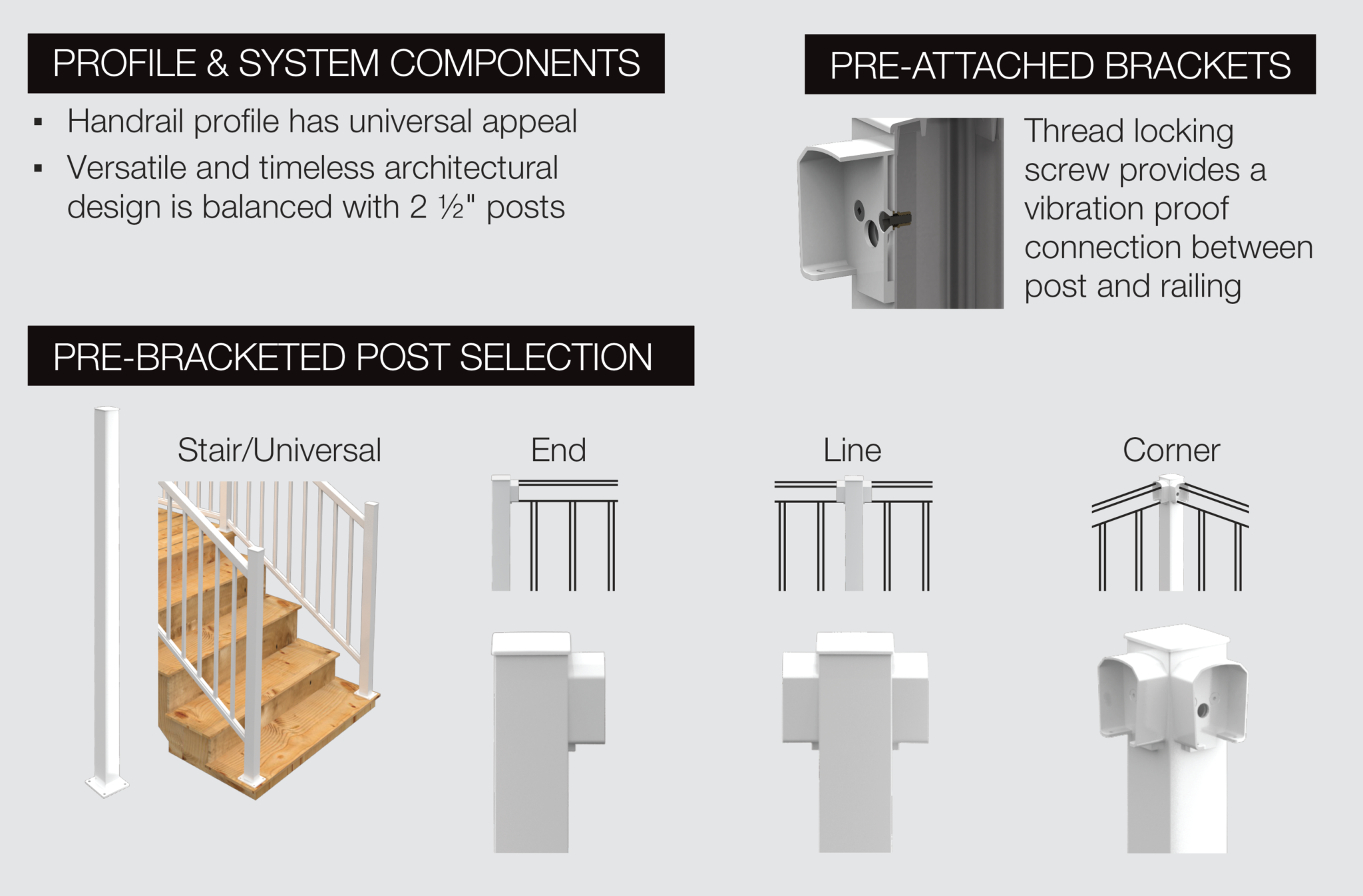 PROFILE & SYSTEM COMPONENTS

▪ Handrail profile has universal appeal
▪ Versatile and timeless architectural design is balanced with 2 ½" posts

PRE-ATTACHED BRACKETS

Thread locking screw provides a vibration proof connection between post and railing

PRE-BRACKETED POST SELECTION

Stair/Universal

End

Line

Corner